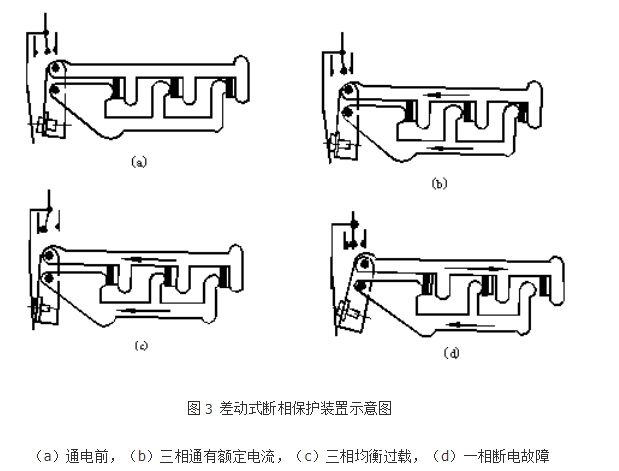 (a)

(b)

(c)

(d)

图 3 差动式断相保护装置示意图

（a）通电前，（b）三相通有额定电流，（c）三相均衡过载，（d）一相断电故障